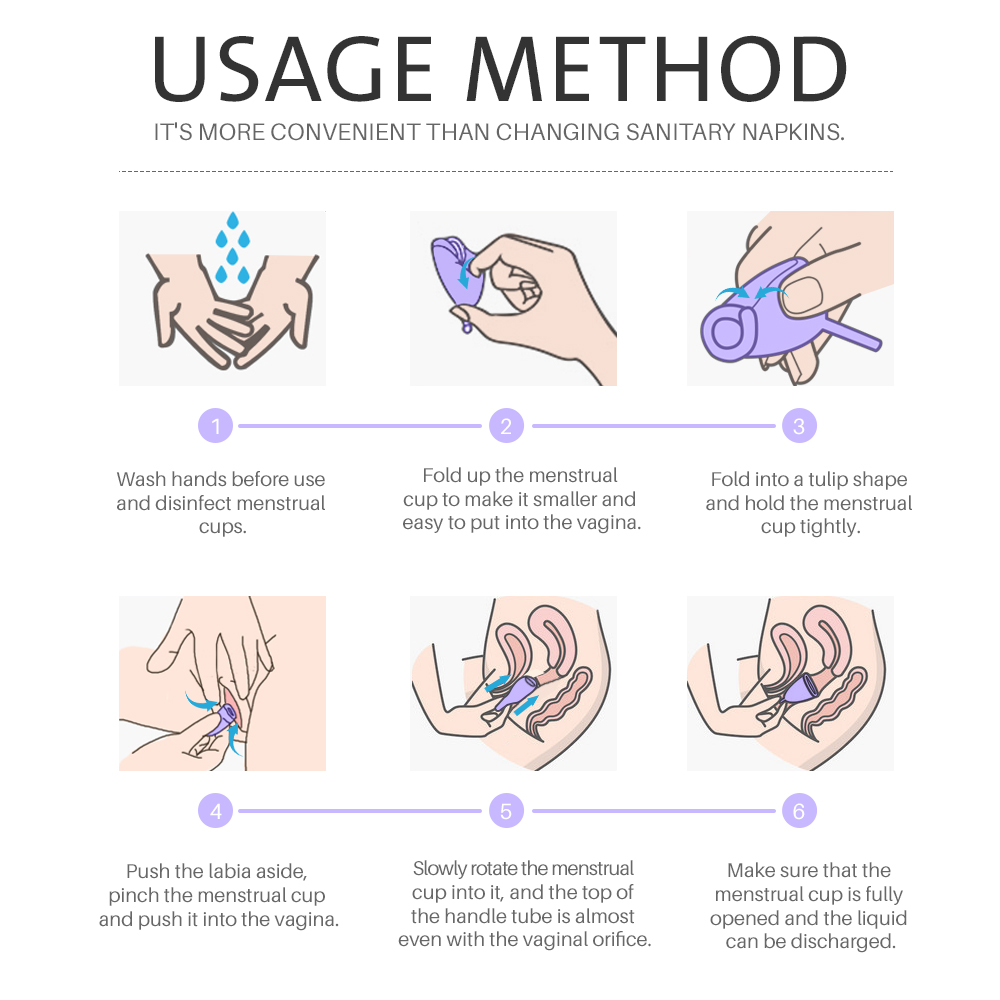 USAGE METHOD

IT'S MORE CONVENIENT THAN CHANGING SANITARY NAPKINS.

1

Wash hands before use and disinfect menstrual cups.

2

Fold up the menstrual cup to make it smaller and easy to put into the vagina.

3

Fold into a tulip shape and hold the menstrual cup tightly.

4

Push the labia aside, pinch the menstrual cup and push it into the vagina.

5

Slowly rotate the menstrual cup into it, and the top of the handle tube is almost even with the vaginal orifice.

6

Make sure that the menstrual cup is fully opened and the liquid can be discharged.